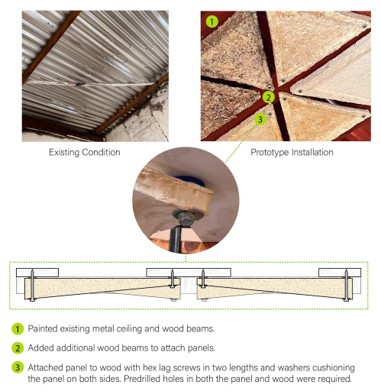 1

2

3

Existing Condition

Prototype Installation

1 Painted existing metal ceiling and wood beams.

2 Added additional wood beams to attach panels.

3 Attached panel to wood with hex lag screws in two lengths and washers cushioning the panel on both sides. Predrilled holes in both the panel and wood were required.